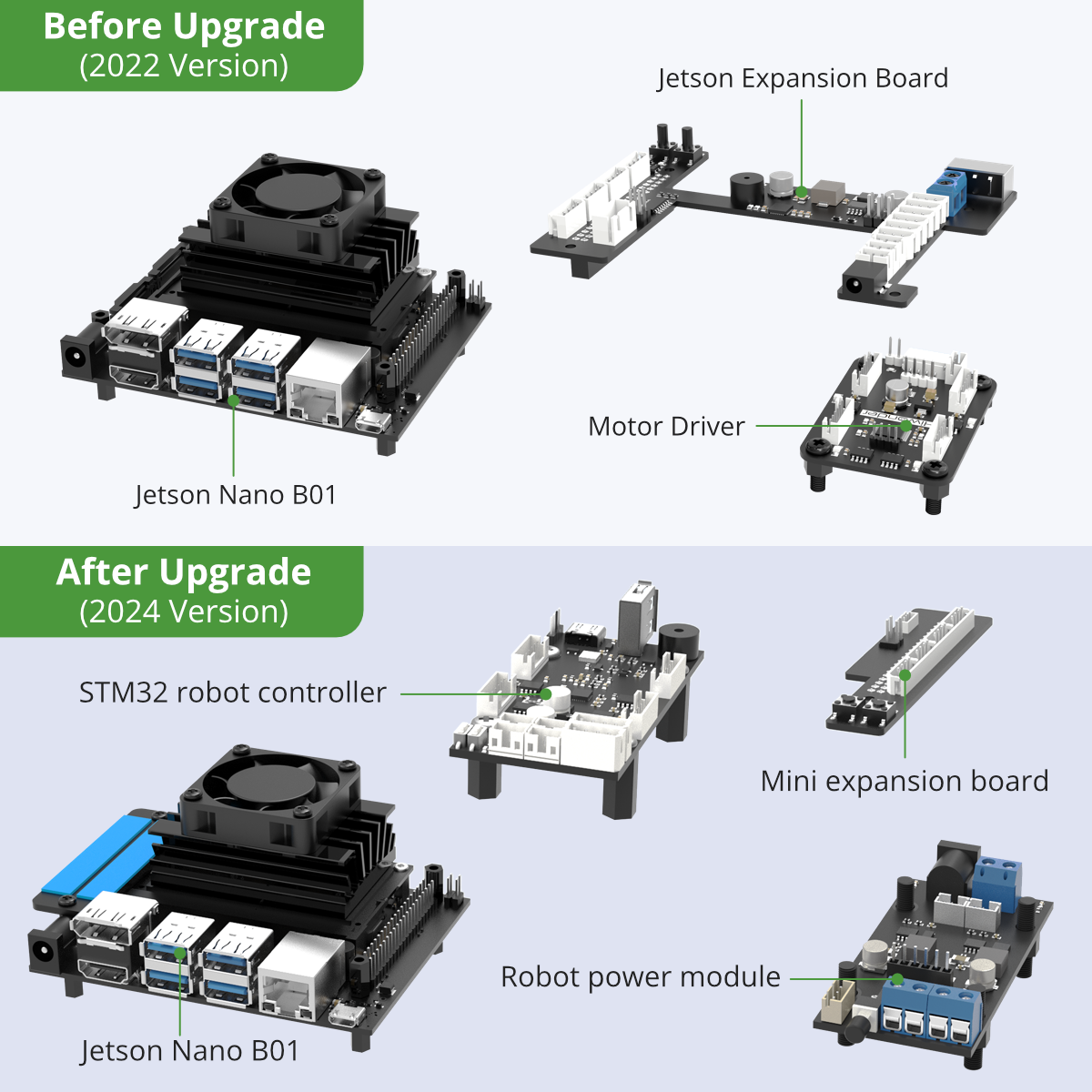 Before Upgrade
(2022 Version)

Jetson Expansion Board

Motor Driver

Jetson Nano B01

After Upgrade
(2024 Version)

STM32 robot controller

Mini expansion board

Robot power module

Jetson Nano B01